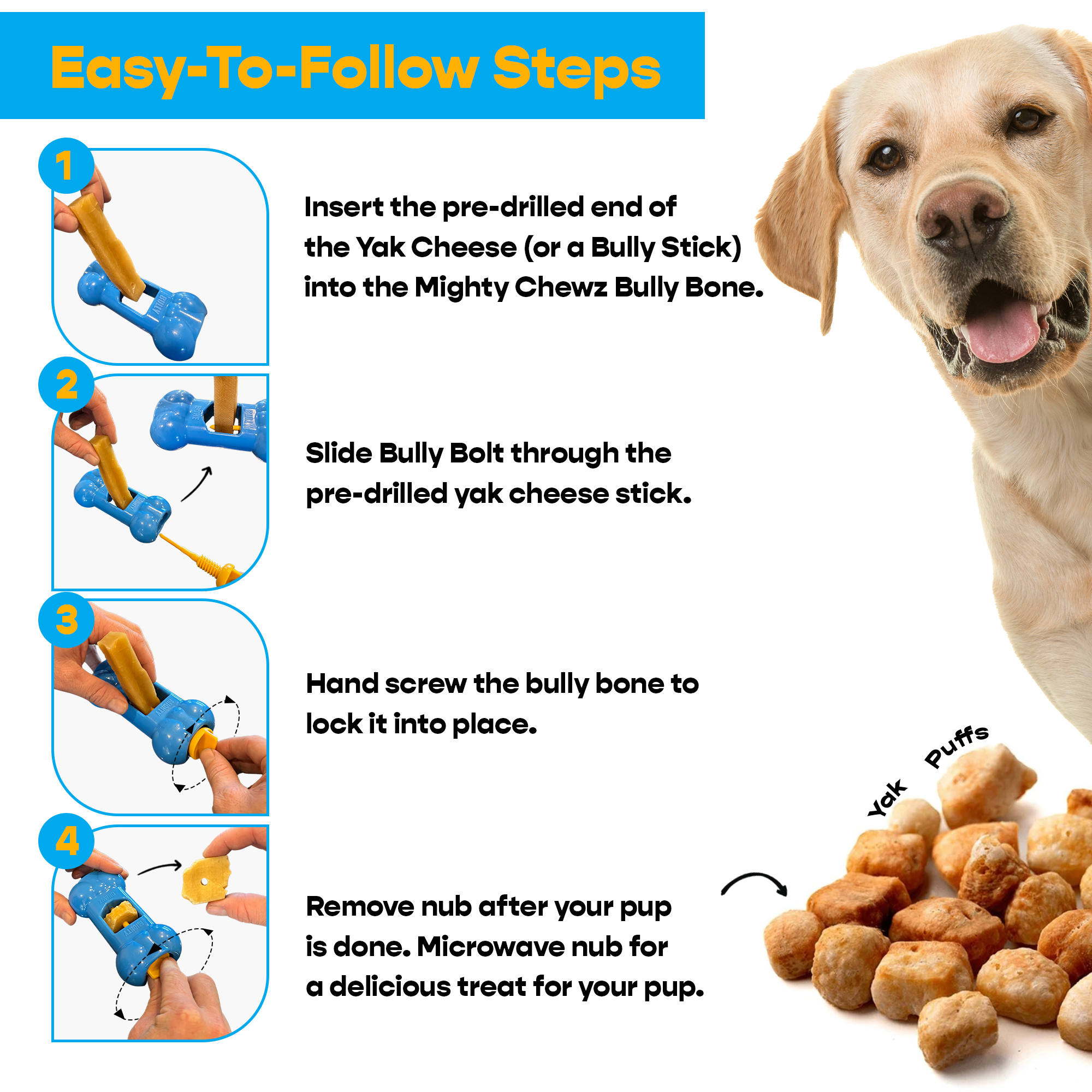 Easy-To-Follow Steps

1

Insert the pre-drilled end of the Yak Cheese (or a Bully Stick) into the Mighty Chewz Bully Bone.

2

Slide Bully Bolt through the pre-drilled yak cheese stick.

3

Hand screw the bully bone to lock it into place.

4

Remove nub after your pup is done. Microwave nub for a delicious treat for your pup.

Yak Puffs